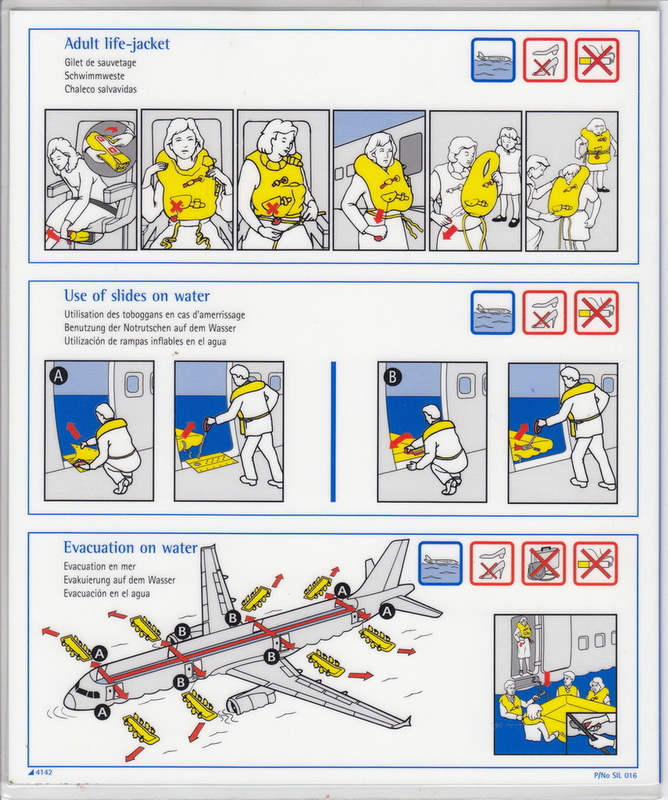 Adult life-jacket
Gilet de sauvetage
Schwimmweste
Chaleco salvavidas

Use of slides on water
Utilisation des toboggans en cas d'amerrissage
Benutzung der Notrutschen auf dem Wasser
Utilización de rampas inflables en el agua

A

B

Evacuation on water
Evacuation en mer
Evakuierung auf dem Wasser
Evacuación en el agua

A
A
A
A
B
B
B
B

4142

P/No SIL 016